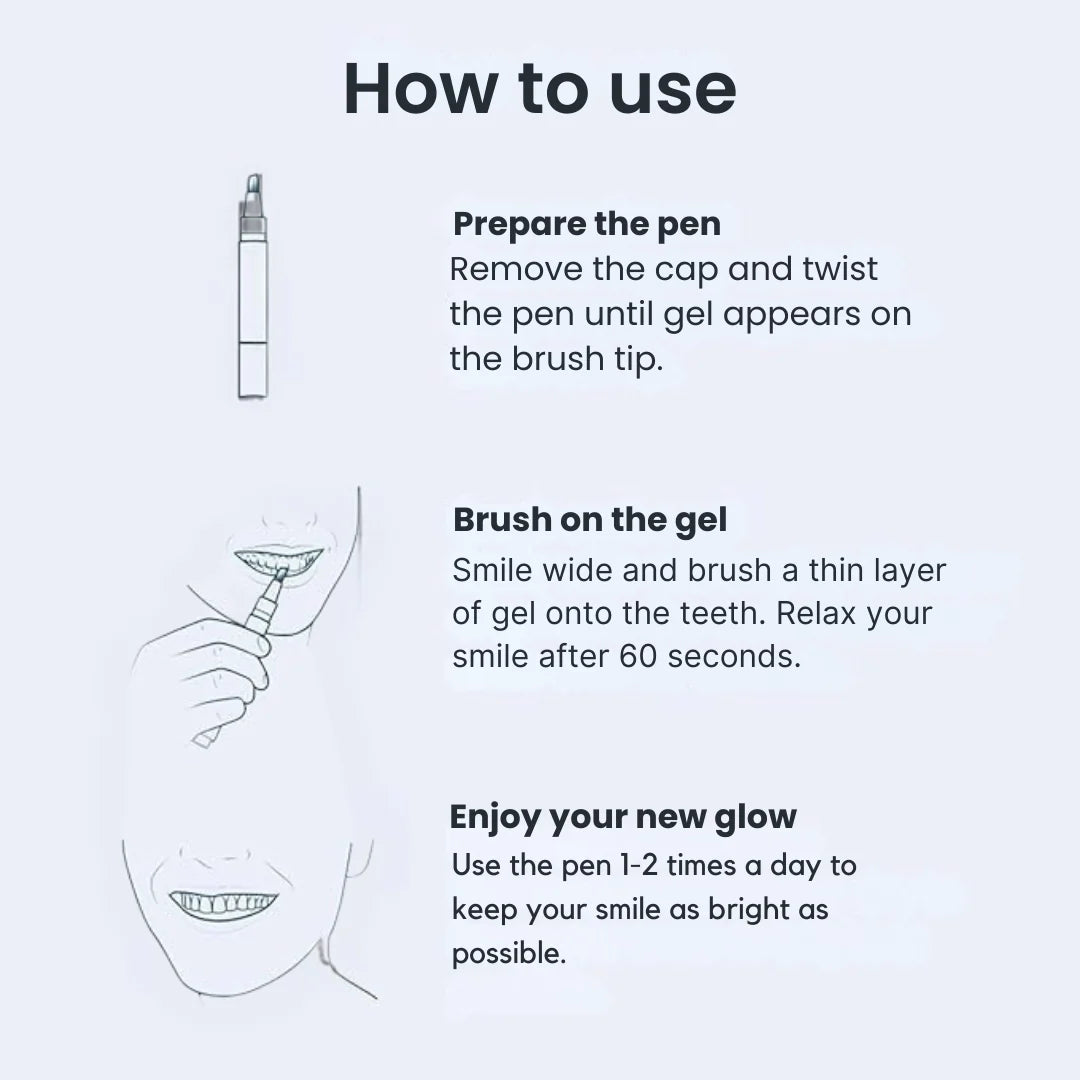 How to use

Prepare the pen
Remove the cap and twist the pen until gel appears on the brush tip.

Brush on the gel
Smile wide and brush a thin layer of gel onto the teeth. Relax your smile after 60 seconds.

Enjoy your new glow
Use the pen 1-2 times a day to keep your smile as bright as possible.