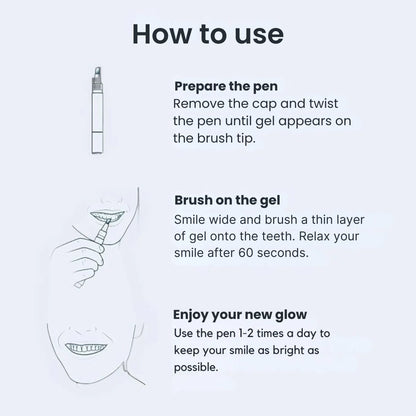 How to use

Prepare the pen
Remove the cap and twist the pen until gel appears on the brush tip.

Brush on the gel
Smile wide and brush a thin layer of gel onto the teeth. Relax your smile after 60 seconds.

Enjoy your new glow
Use the pen 1-2 times a day to keep your smile as bright as possible.